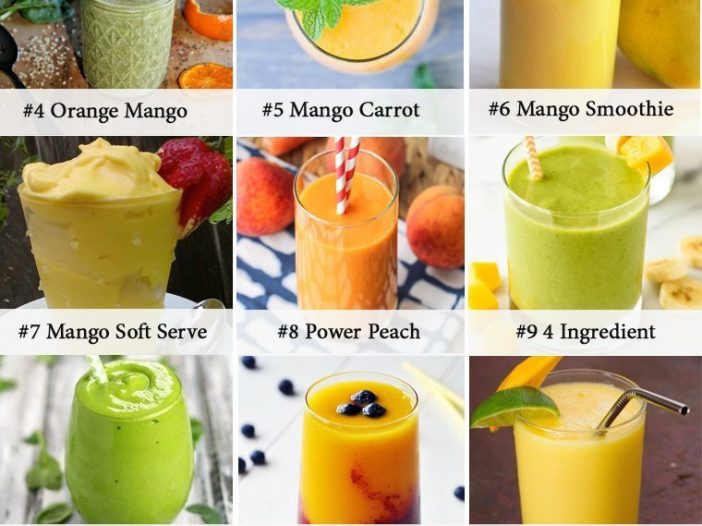 #4 Orange Mango

#5 Mango Carrot

#6 Mango Smoothie

#7 Mango Soft Serve

#8 Power Peach

#9 4 Ingredient